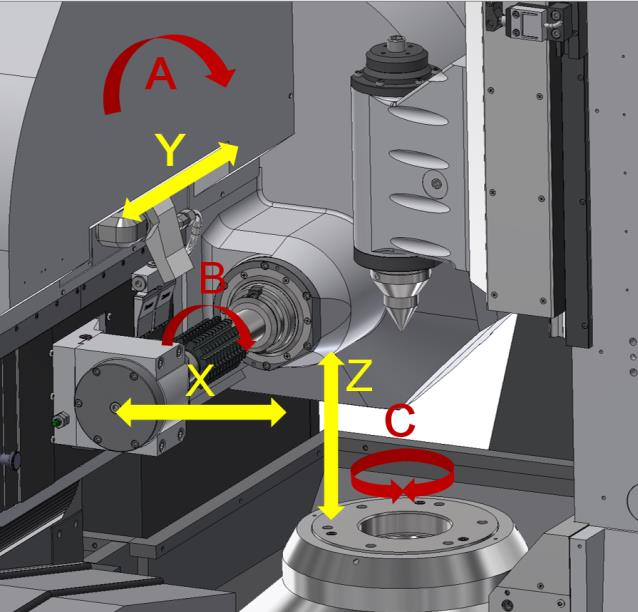 A
Y
B
X
Z
C